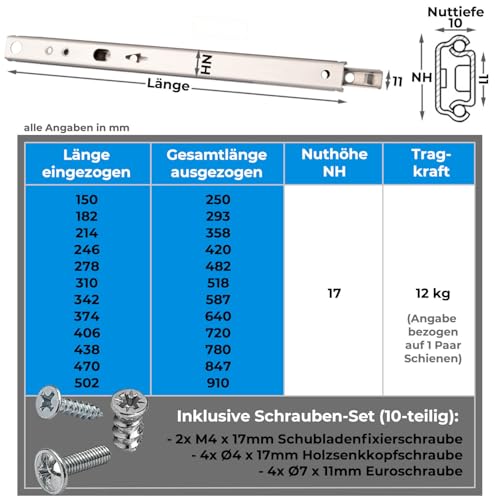 NH
Länge
11
Nuttiefe
10
NH
11

alle Angaben in mm

| Länge eingezogen | Gesamtlänge ausgezogen | Nuthöhe NH | Trag-kraft |
|---|---|---|---|
| 150 | 250 | 17 | 12 kg (Angabe bezogen auf 1 Paar Schienen) |
| 182 | 293 | | |
| 214 | 358 | | |
| 246 | 420 | | |
| 278 | 482 | | |
| 310 | 518 | | |
| 342 | 587 | | |
| 374 | 640 | | |
| 406 | 720 | | |
| 438 | 780 | | |
| 470 | 847 | | |
| 502 | 910 | | |

Inklusive Schrauben-Set (10-teilig):
- 2x M4 x 17mm Schubladenfixierschraube
- 4x Ø4 x 17mm Holzsenkkopfschraube
- 4x Ø7 x 11mm Euroschraube