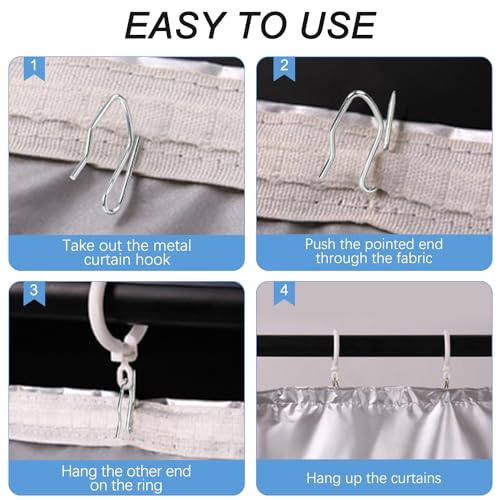 EASY TO USE

1

Take out the metal curtain hook

2

Push the pointed end through the fabric

3

Hang the other end on the ring

4

Hang up the curtains