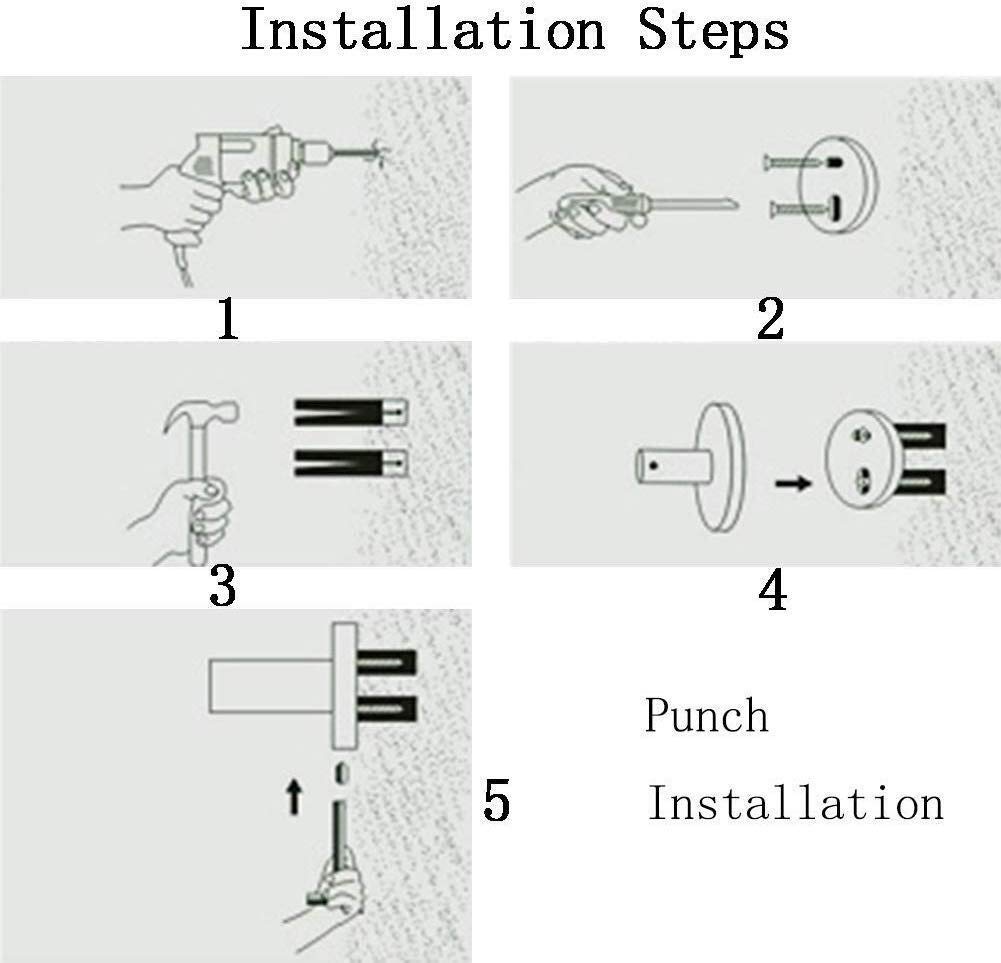 Installation Steps

1

2

3

4

5

Punch

Installation