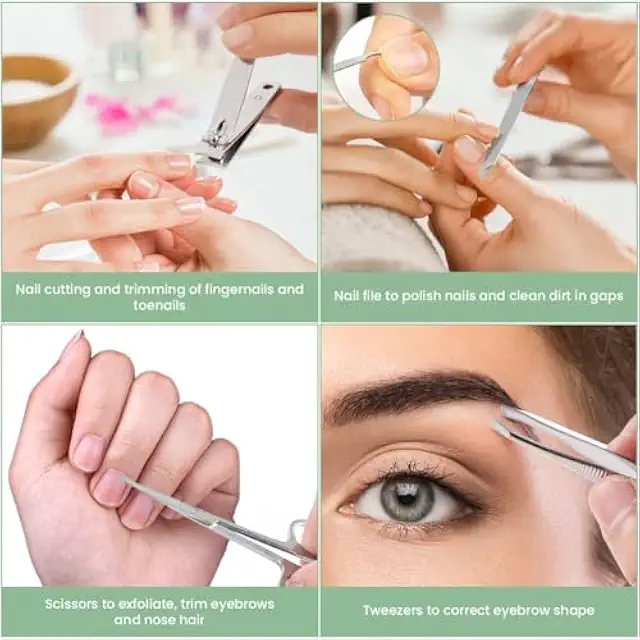 Nail cutting and trimming of fingernails and toenails

Nail file to polish nails and clean dirt in gaps

Scissors to exfoliate, trim eyebrows and nose hair

Tweezers to correct eyebrow shape