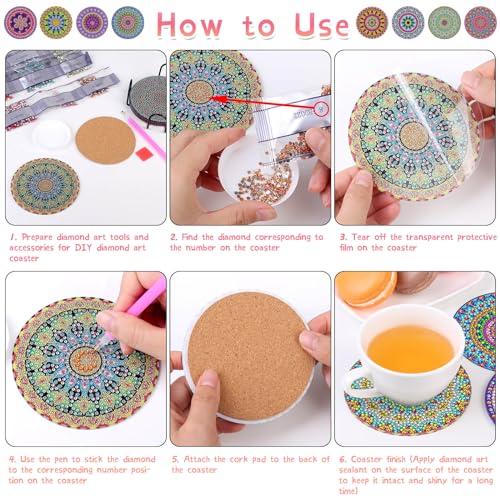 How to Use

1. Prepare diamond art tools and accessories for DIY diamond art coaster

2. Find the diamond corresponding to the number on the coaster

3. Tear off the transparent protective film on the coaster

4. Use the pen to stick the diamond to the corresponding number position on the coaster

5. Attach the cork pad to the back of the coaster

6. Coaster finish (Apply diamond art sealant on the surface of the coaster to keep it intact and shiny for a long time)