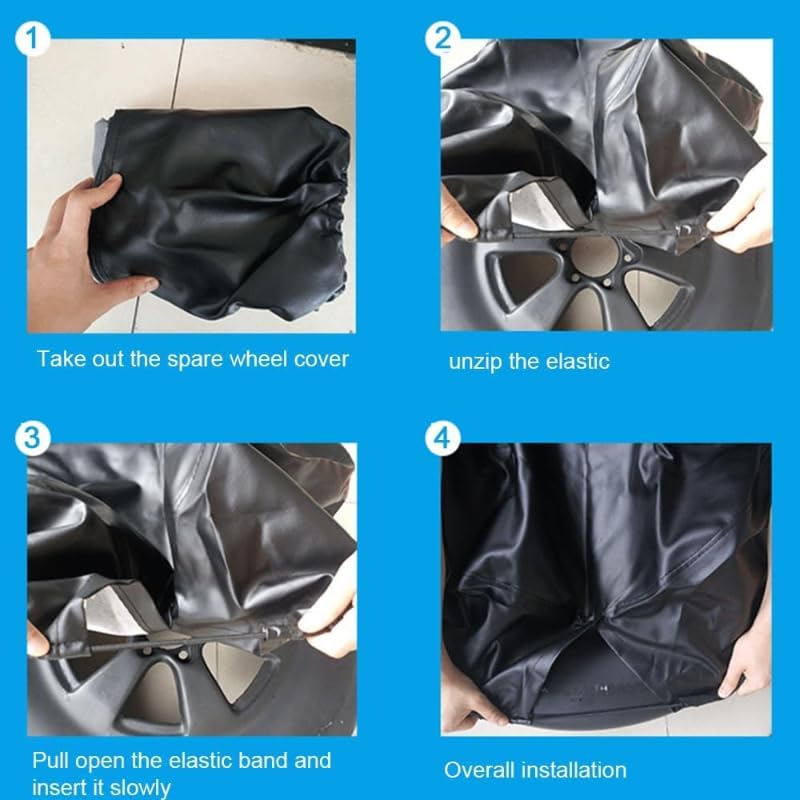 1

Take out the spare wheel cover

2

unzip the elastic

3

Pull open the elastic band and insert it slowly

4

Overall installation