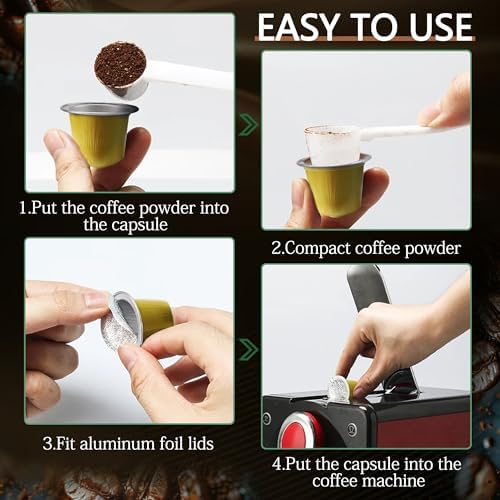 EASY TO USE

1.Put the coffee powder into the capsule

2.Compact coffee powder

3.Fit aluminum foil lids

4.Put the capsule into the coffee machine