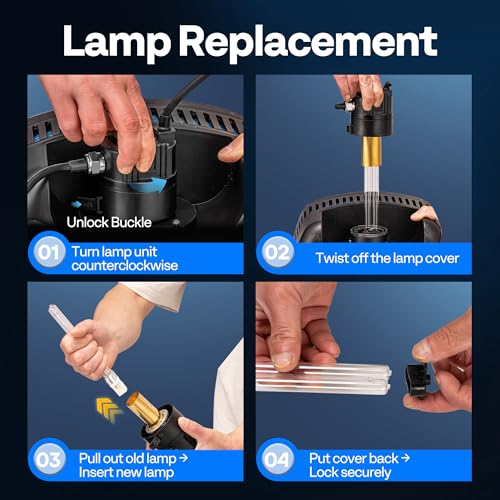 Lamp Replacement

Unlock Buckle

01 Turn lamp unit counterclockwise

02 Twist off the lamp cover

03 Pull out old lamp → Insert new lamp

04 Put cover back → Lock securely