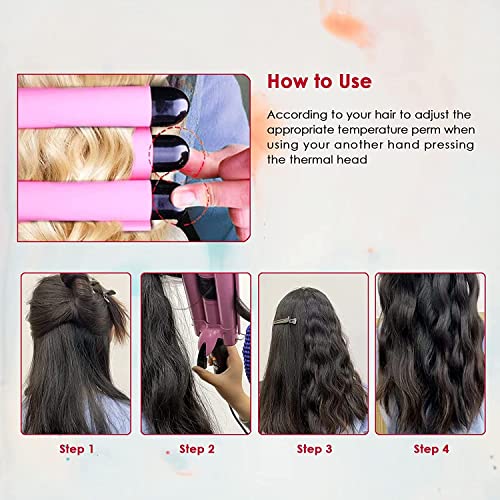 How to Use

According to your hair to adjust the appropriate temperature perm when using your another hand pressing the thermal head

Step 1

Step 2

Step 3

Step 4