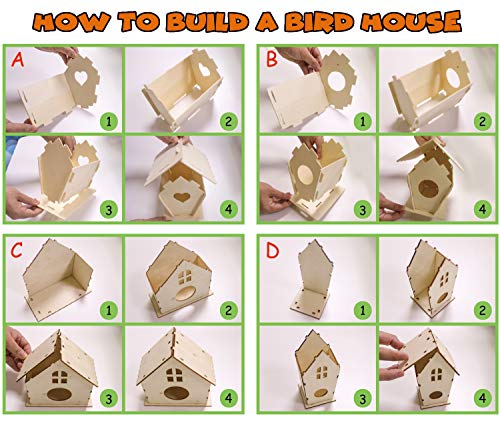 HOW TO BUILD A BIRD HOUSE

A
1
2
3
4

B
1
2
3
4

C
1
2
3
4

D
1
2
3
4