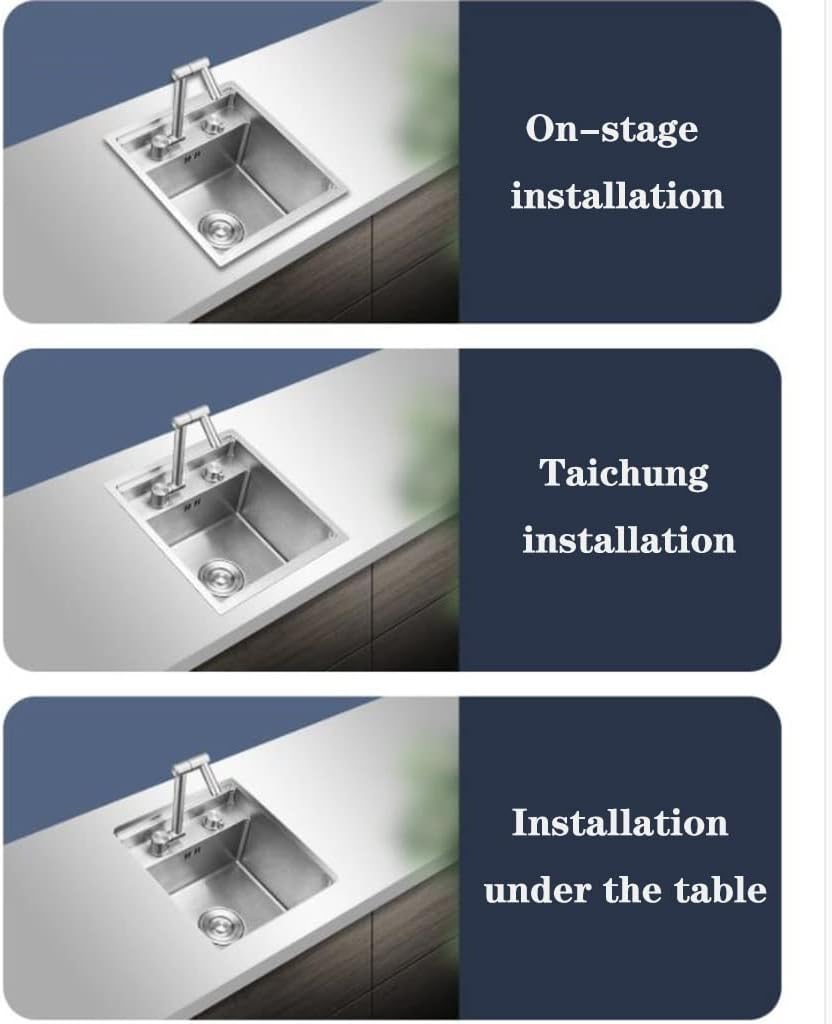 On–stage
installation

Taichung
installation

Installation
under the table