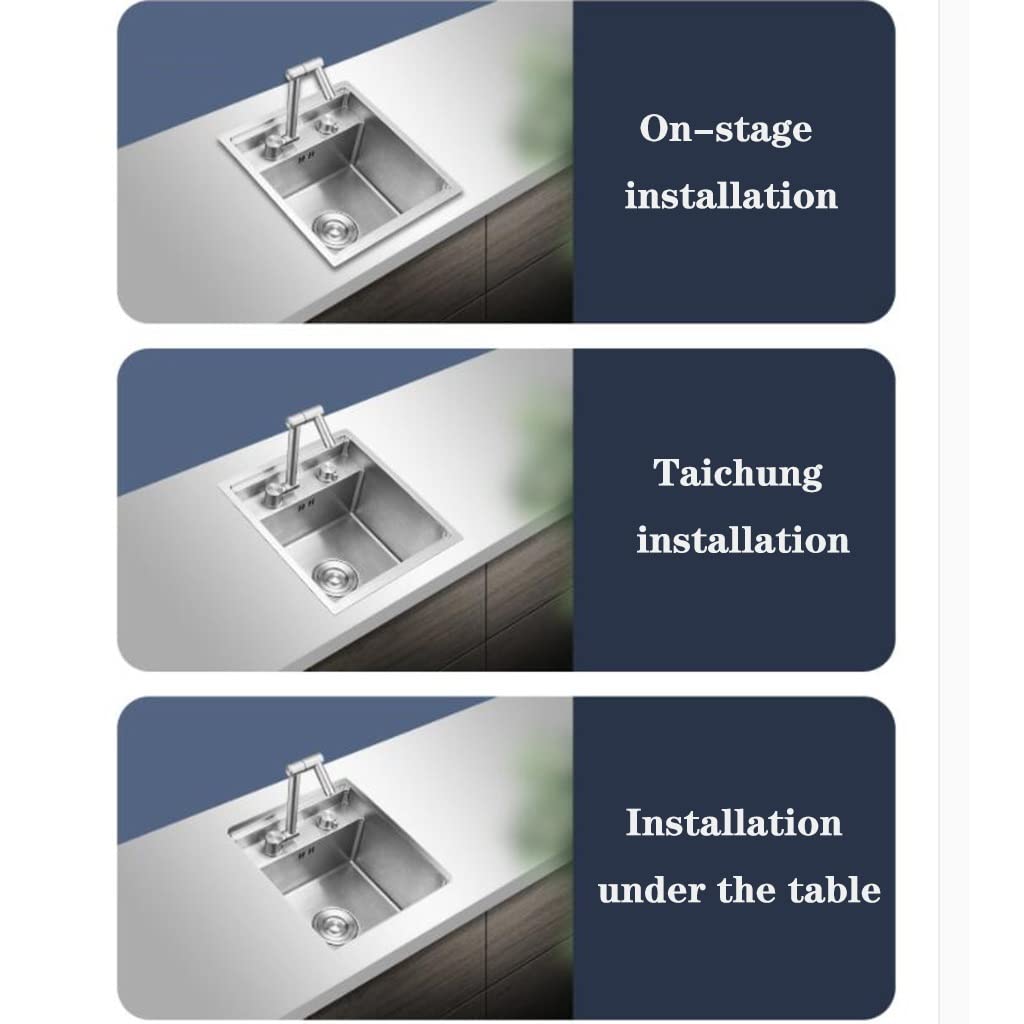 On–stage installation

Taichung installation

Installation under the table