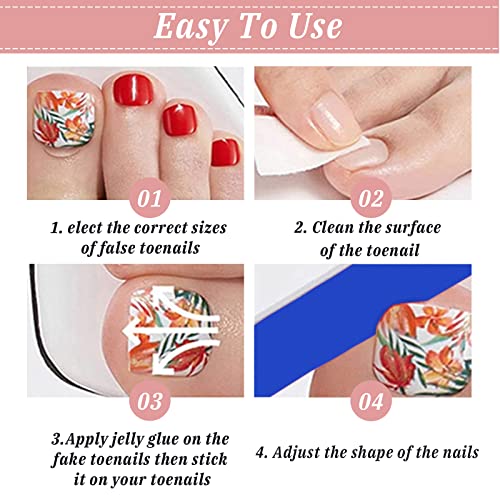 Easy To Use

01

1. elect the correct sizes of false toenails

02

2. Clean the surface of the toenail

03

3.Apply jelly glue on the fake toenails then stick it on your toenails

04

4. Adjust the shape of the nails