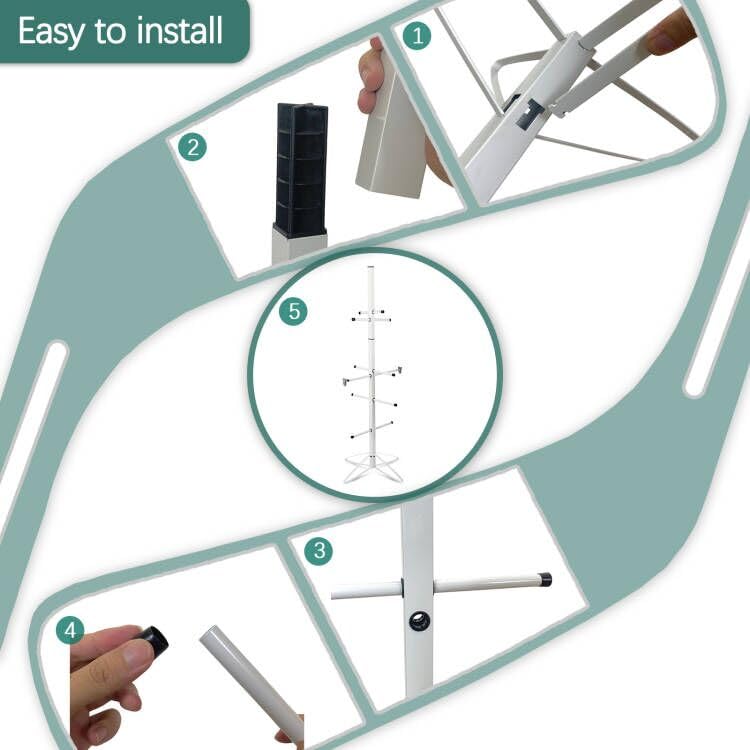 Easy to install

1

2

5

3

4