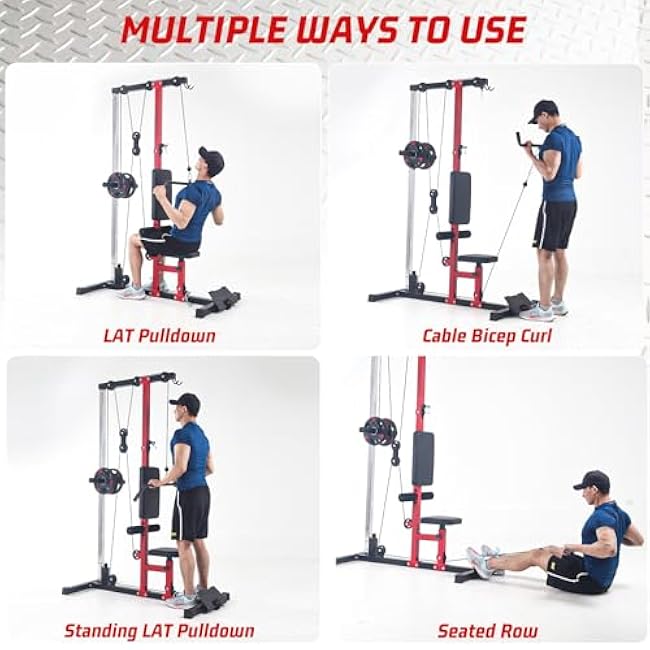 MULTIPLE WAYS TO USE

LAT Pulldown

Cable Bicep Curl

Standing LAT Pulldown

Seated Row