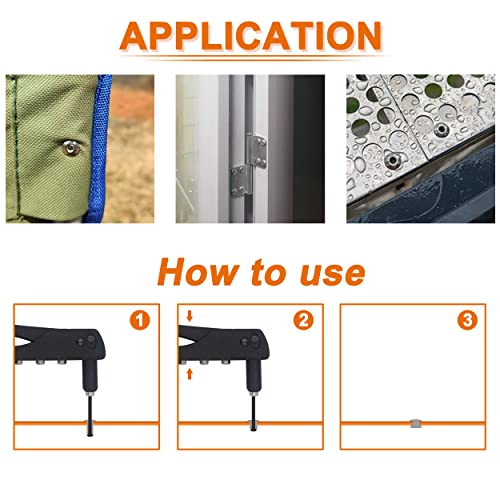 APPLICATION

How to use

1

2

3