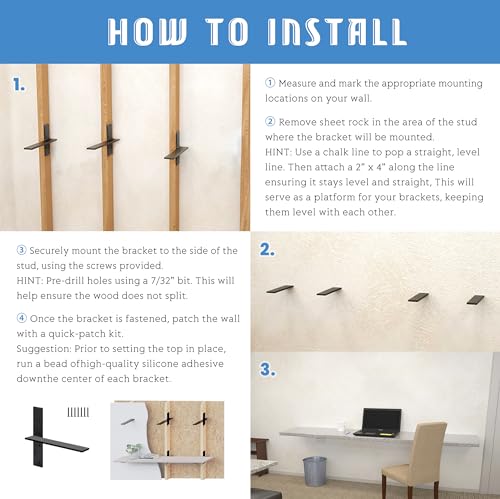 HOW TO INSTALL

1.

① Measure and mark the appropriate mounting locations on your wall.

② Remove sheet rock in the area of the stud where the bracket will be mounted.
HINT: Use a chalk line to pop a straight, level line. Then attach a 2" x 4" along the line ensuring it stays level and straight, This will serve as a platform for your brackets, keeping them level with each other.

③ Securely mount the bracket to the side of the stud, using the screws provided.
HINT: Pre-drill holes using a 7/32" bit. This will help ensure the wood does not split.

④ Once the bracket is fastened, patch the wall with a quick-patch kit.
Suggestion: Prior to setting the top in place, run a bead ofhigh-quality silicone adhesive downthe center of each bracket.

2.

3.