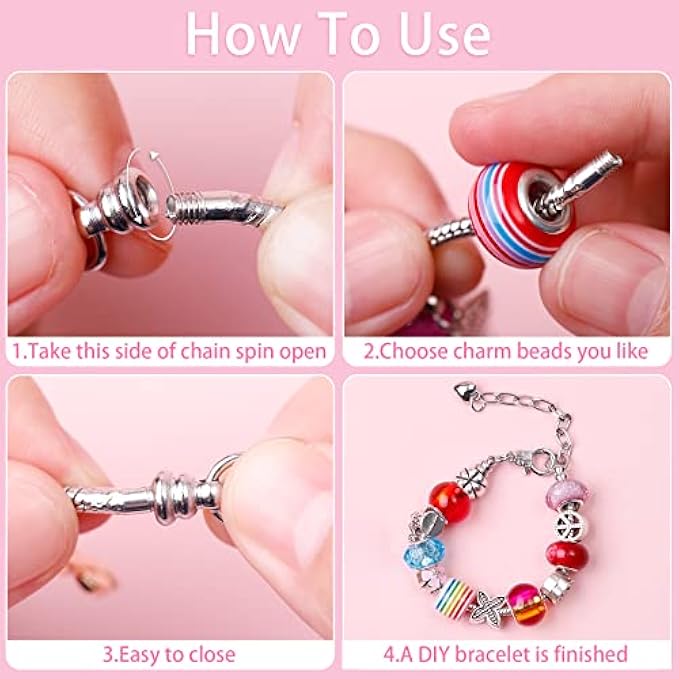 How To Use

1.Take this side of chain spin open

2.Choose charm beads you like

3.Easy to close

4.A DIY bracelet is finished