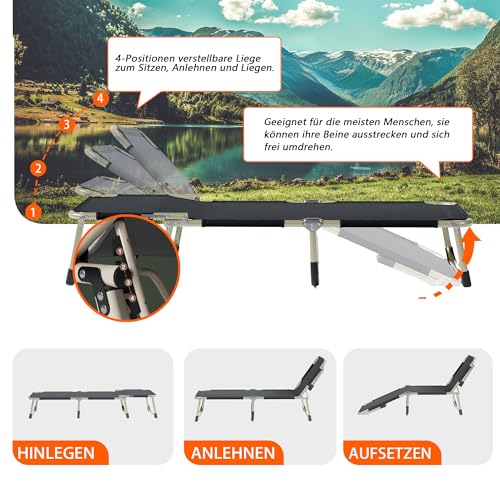 4-Positionen verstellbare Liege zum Sitzen, Anlehnen und Liegen.

Geeignet für die meisten Menschen, sie können ihre Beine ausstrecken und sich frei umdrehen.

4

3

2

1

1

2

3

4

HINLEGEN

ANLEHNEN

AUFSETZEN