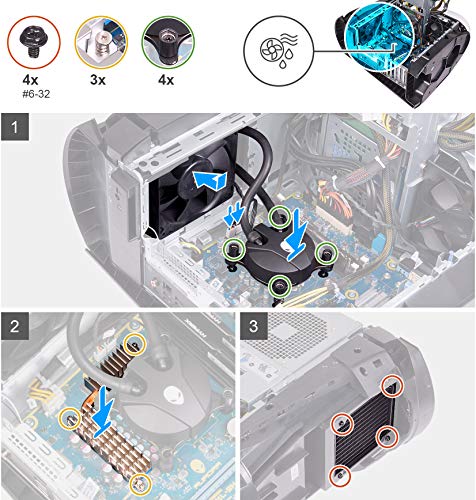 4x
#6-32

3x

4x

1

2

3