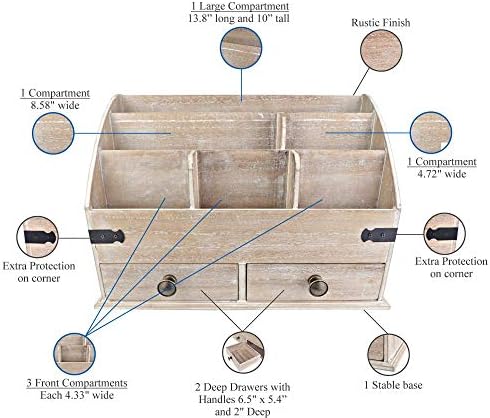 1 Large Compartment
13.8" long and 10" tall

Rustic Finish

1 Compartment
8.58" wide

1 Compartment
4.72" wide

Extra Protection
on corner

Extra Protection
on corner

3 Front Compartments
Each 4.33" wide

2 Deep Drawers with
Handles 6.5" x 5.4"
and 2" Deep

1 Stable base