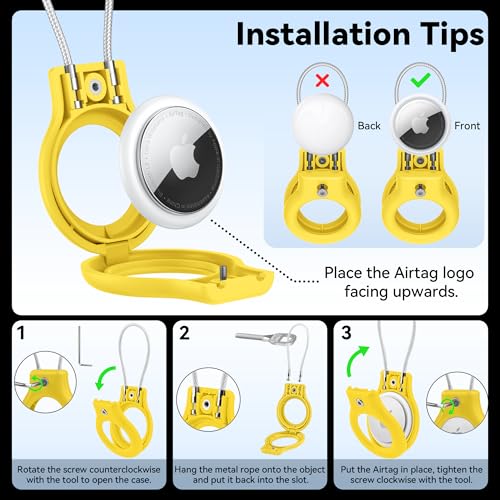 Installation Tips

Back

Front

Place the Airtag logo facing upwards.

1

Rotate the screw counterclockwise with the tool to open the case.

2

Hang the metal rope onto the object and put it back into the slot.

3

Put the Airtag in place, tighten the screw clockwise with the tool.