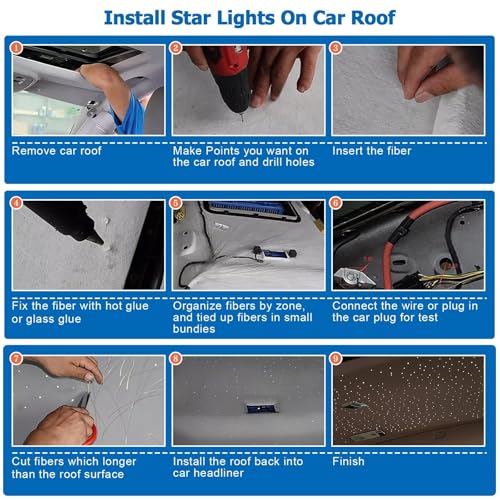 Install Star Lights On Car Roof

1
Remove car roof

2
Make Points you want on the car roof and drill holes

3
Insert the fiber

4
Fix the fiber with hot glue or glass glue

5
Organize fibers by zone, and tied up fibers in small bundies

6
Connect the wire or plug in the car plug for test

7
Cut fibers which longer than the roof surface

8
Install the roof back into car headliner

9
Finish