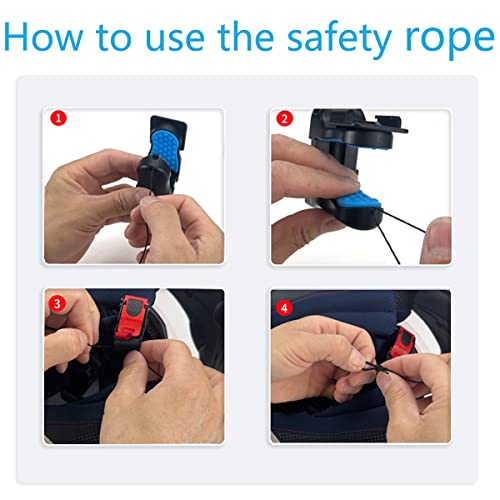 How to use the safety rope

1

2

3

4