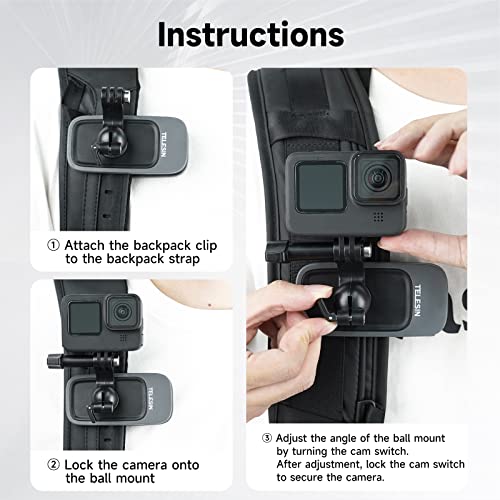 Instructions

TELESIN

① Attach the backpack clip to the backpack strap

TELESIN

② Lock the camera onto the ball mount

TELESIN

③ Adjust the angle of the ball mount by turning the cam switch.
After adjustment, lock the cam switch to secure the camera.