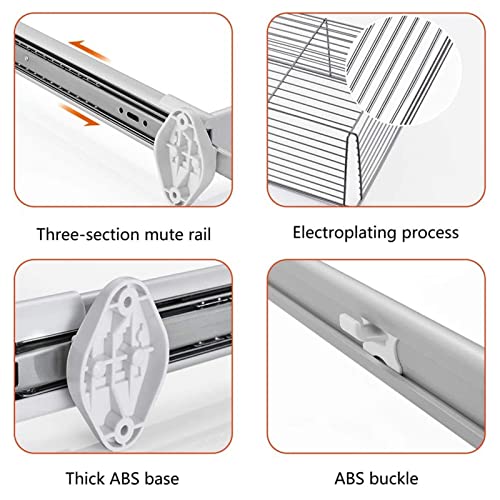 Three-section mute rail

Electroplating process

Thick ABS base

ABS buckle