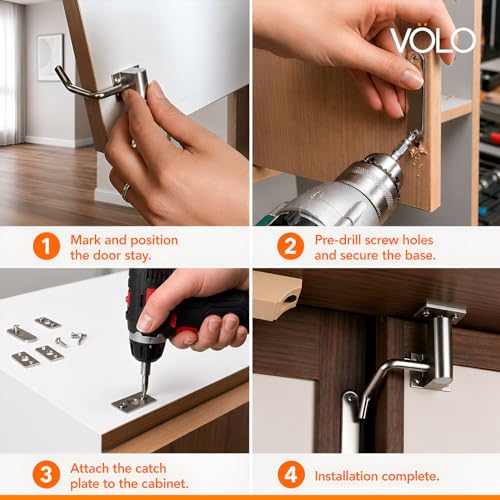 VOLO

1 Mark and position the door stay.

2 Pre-drill screw holes and secure the base.

3 Attach the catch plate to the cabinet.

4 Installation complete.