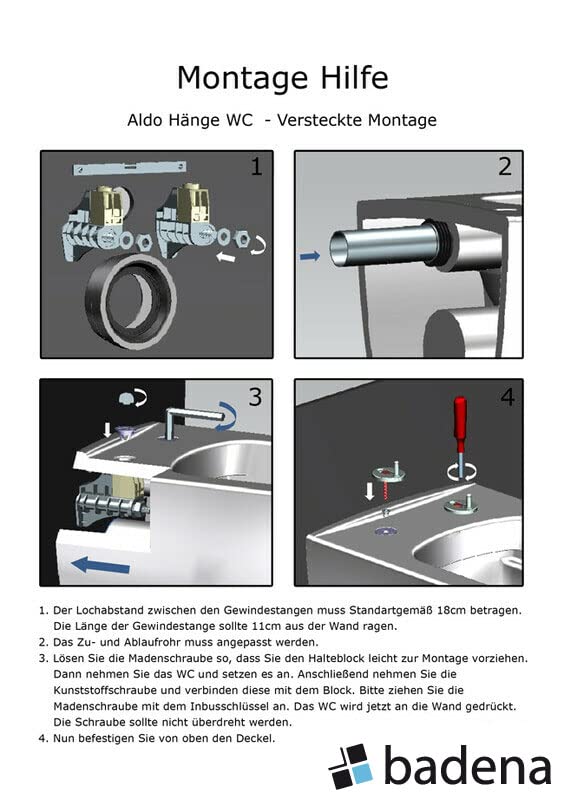 Montage Hilfe

Aldo Hänge WC - Versteckte Montage

1

2

3

4

1. Der Lochabstand zwischen den Gewindestangen muss Standartgemäß 18cm betragen. Die Länge der Gewindestange sollte 11cm aus der Wand ragen.
2. Das Zu- und Ablaufrohr muss angepasst werden.
3. Lösen Sie die Madenschraube so, dass Sie den Halteblock leicht zur Montage vorziehen. Dann nehmen Sie das WC und setzen es an. Anschließend nehmen Sie die Kunststoffschraube und verbinden diese mit dem Block. Bitte ziehen Sie die Madenschraube mit dem Inbusschlüssel an. Das WC wird jetzt an die Wand gedrückt. Die Schraube sollte nicht überdreht werden.
4. Nun befestigen Sie von oben den Deckel.

badena