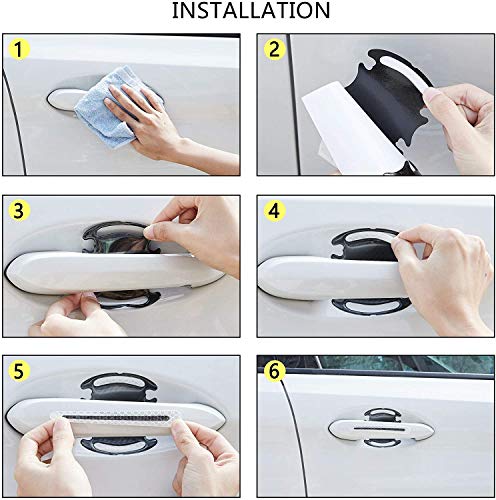 INSTALLATION

1

2

3

4

5

6