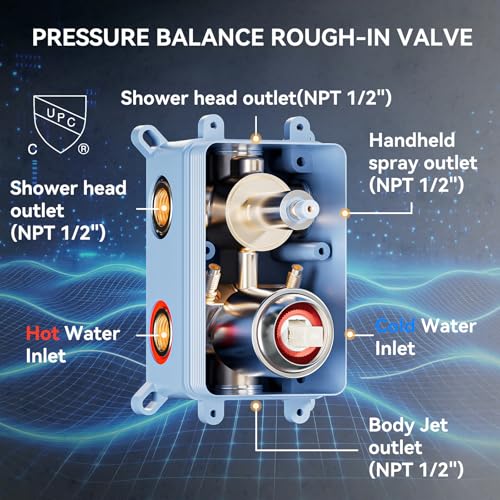 PRESSURE BALANCE ROUGH-IN VALVE

UPC
C ®

Shower head outlet(NPT 1/2")

Handheld spray outlet (NPT 1/2")

Shower head outlet (NPT 1/2")

Hot Water Inlet

Cold Water Inlet

Body Jet outlet (NPT 1/2")