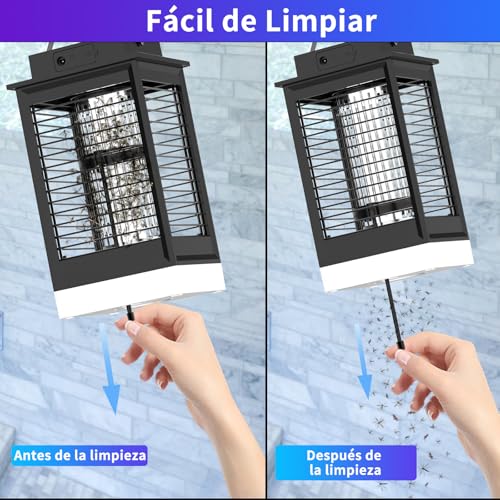 Fácil de Limpiar

Antes de la limpieza

Después de la limpieza