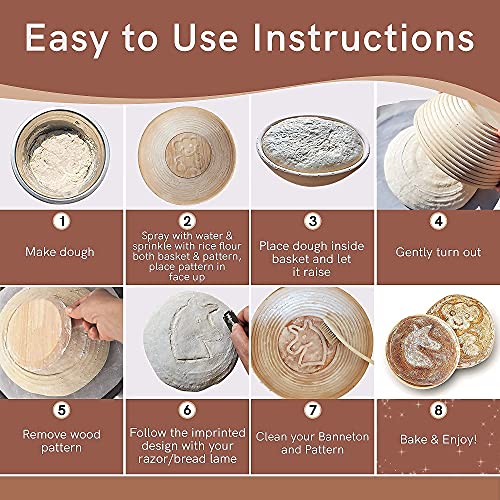 Easy to Use Instructions

1
Make dough

2
Spray with water & sprinkle with rice flour both basket & pattern, place pattern in face up

3
Place dough inside basket and let it raise

4
Gently turn out

5
Remove wood pattern

6
Follow the imprinted design with your razor/bread lame

7
Clean your Banneton and Pattern

8
Bake & Enjoy!