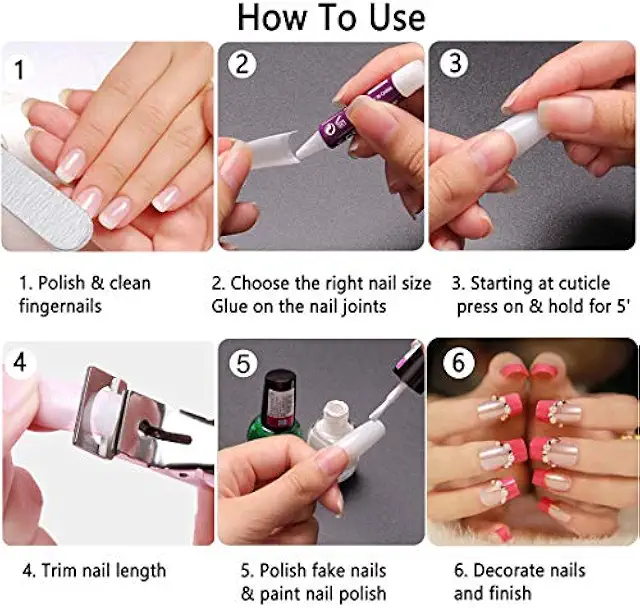 How To Use

1

2

3

1. Polish & clean fingernails

2. Choose the right nail size Glue on the nail joints

3. Starting at cuticle press on & hold for 5'

4

5

6

4. Trim nail length

5. Polish fake nails & paint nail polish

6. Decorate nails and finish