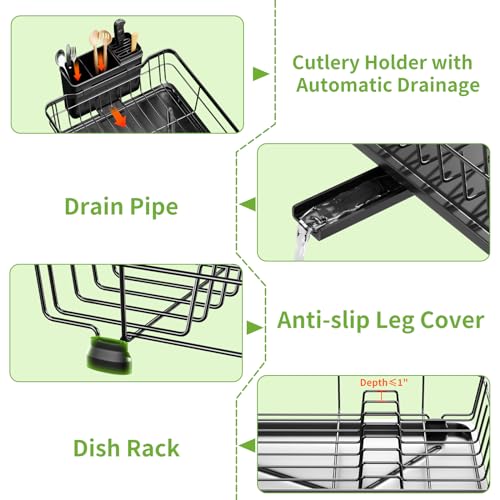 Cutlery Holder with Automatic Drainage

Drain Pipe

Anti-slip Leg Cover

Depth≤1"

Dish Rack