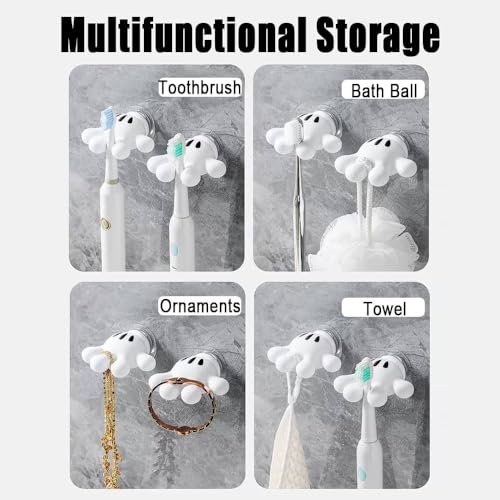 Multifunctional Storage

Toothbrush

Bath Ball

Ornaments

Towel