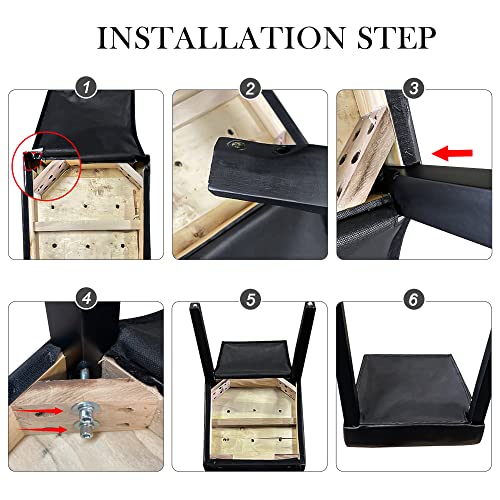 INSTALLATION STEP

1

2

3

4

5

6