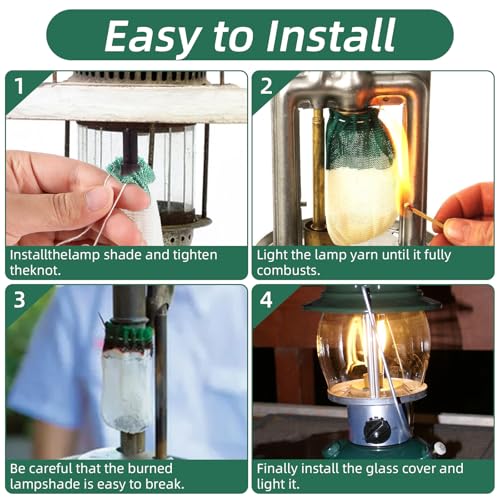 Easy to Install

1

Installthelamp shade and tighten theknot.

2

Light the lamp yarn until it fully combusts.

3

Be careful that the burned lampshade is easy to break.

4

Finally install the glass cover and light it.