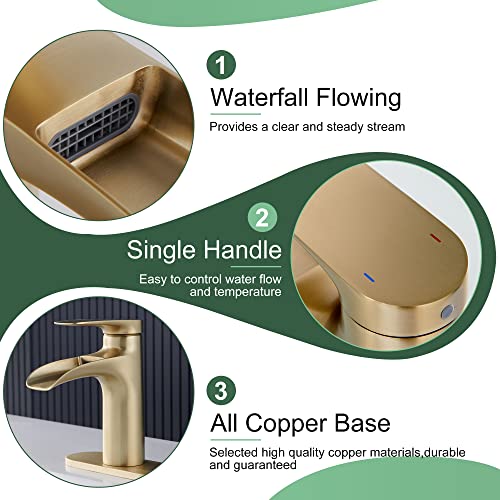 1
Waterfall Flowing
Provides a clear and steady stream

2
Single Handle
Easy to control water flow and temperature

3
All Copper Base
Selected high quality copper materials,durable and guaranteed