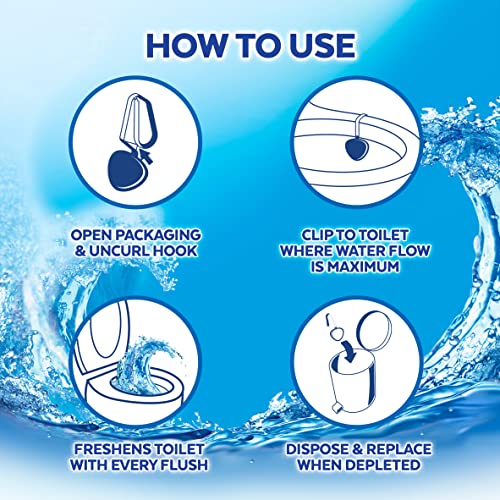 HOW TO USE

OPEN PACKAGING & UNCURL HOOK

CLIP TO TOILET WHERE WATER FLOW IS MAXIMUM

FRESHENS TOILET WITH EVERY FLUSH

DISPOSE & REPLACE WHEN DEPLETED