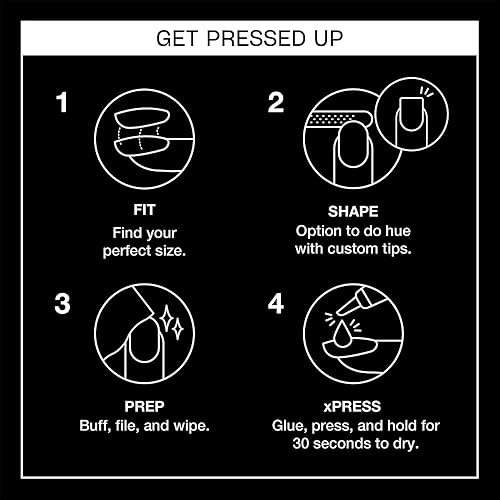 GET PRESSED UP

1

FIT
Find your perfect size.

2

SHAPE
Option to do hue with custom tips.

3

PREP
Buff, file, and wipe.

4

xPRESS
Glue, press, and hold for 30 seconds to dry.