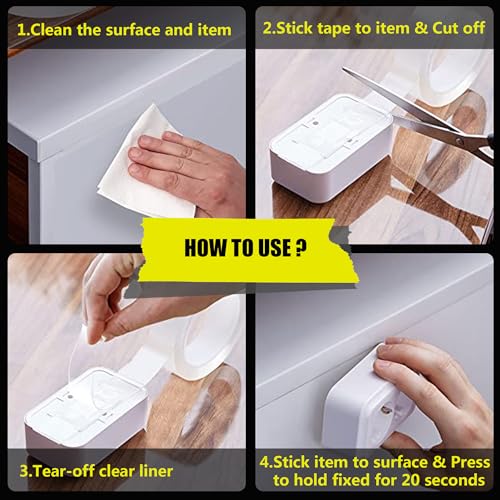 1.Clean the surface and item

2.Stick tape to item & Cut off

HOW TO USE ?

3.Tear-off clear liner

4.Stick item to surface & Press to hold fixed for 20 seconds