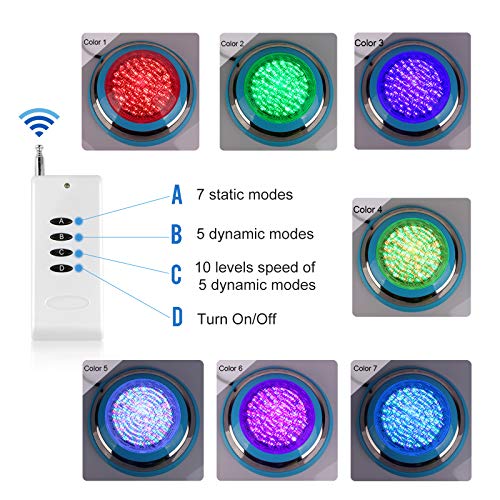 Color 1

Color 2

Color 3

A

B

C

D

A 7 static modes

B 5 dynamic modes

C 10 levels speed of 5 dynamic modes

D Turn On/Off

Color 4

Color 5

Color 6

Color 7