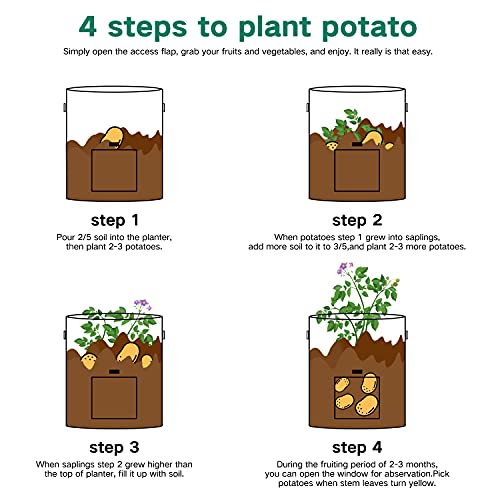 4 steps to plant potato

Simply open the access flap, grab your fruits and vegetables, and enjoy. It really is that easy.

step 1

Pour 2/5 soil into the planter, then plant 2-3 potatoes.

step 2

When potatoes step 1 grew into saplings, add more soil to it to 3/5,and plant 2-3 more potatoes.

step 3

When saplings step 2 grew higher than the top of planter, fill it up with soil.

step 4

During the fruiting period of 2-3 months, you can open the window for abservation.Pick potatoes when stem leaves turn yellow.