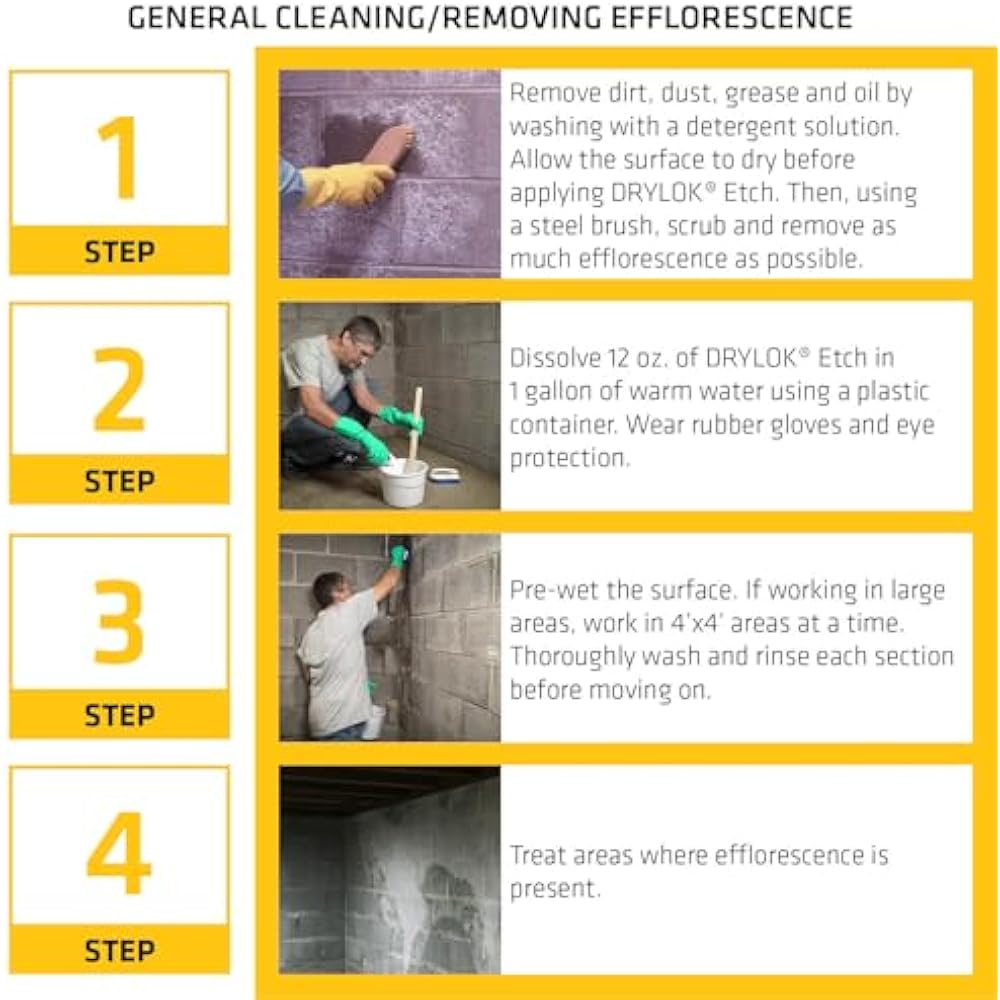 GENERAL CLEANING/REMOVING EFFLORESCENCE

1
STEP

Remove dirt, dust, grease and oil by washing with a detergent solution. Allow the surface to dry before applying DRYLOK® Etch. Then, using a steel brush, scrub and remove as much efflorescence as possible.

2
STEP

Dissolve 12 oz. of DRYLOK® Etch in 1 gallon of warm water using a plastic container. Wear rubber gloves and eye protection.

3
STEP

Pre-wet the surface. If working in large areas, work in 4'x4' areas at a time. Thoroughly wash and rinse each section before moving on.

4
STEP

Treat areas where efflorescence is present.