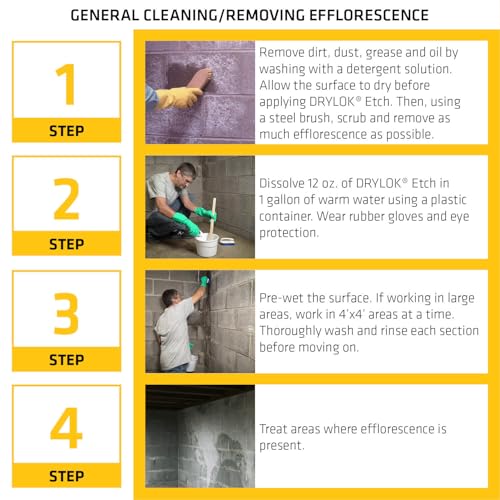 GENERAL CLEANING/REMOVING EFFLORESCENCE

1
STEP

Remove dirt, dust, grease and oil by washing with a detergent solution. Allow the surface to dry before applying DRYLOK® Etch. Then, using a steel brush, scrub and remove as much efflorescence as possible.

2
STEP

Dissolve 12 oz. of DRYLOK® Etch in 1 gallon of warm water using a plastic container. Wear rubber gloves and eye protection.

3
STEP

Pre-wet the surface. If working in large areas, work in 4'x4' areas at a time. Thoroughly wash and rinse each section before moving on.

4
STEP

Treat areas where efflorescence is present.