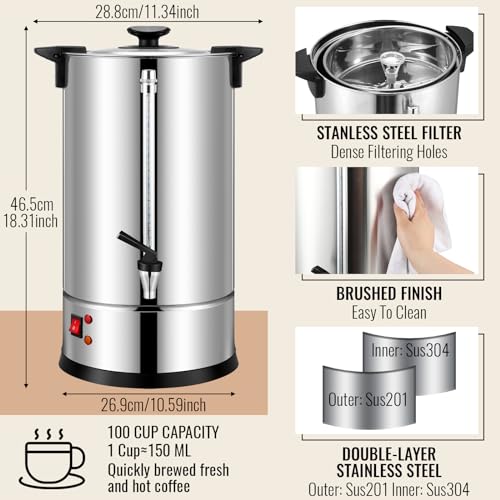 28.8cm/11.34inch

46.5cm
18.31inch

26.9cm/10.59inch

100 CUP CAPACITY
1 Cup≈150 ML
Quickly brewed fresh and hot coffee

STANLESS STEEL FILTER
Dense Filtering Holes

BRUSHED FINISH
Easy To Clean

Inner: Sus304

Outer: Sus201

DOUBLE-LAYER STAINLESS STEEL
Outer: Sus201 Inner: Sus304