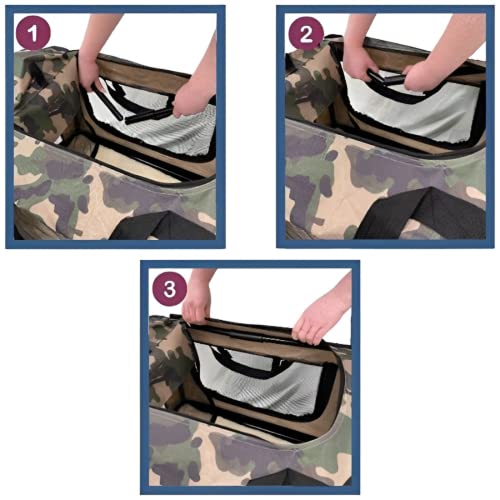 1

2

3