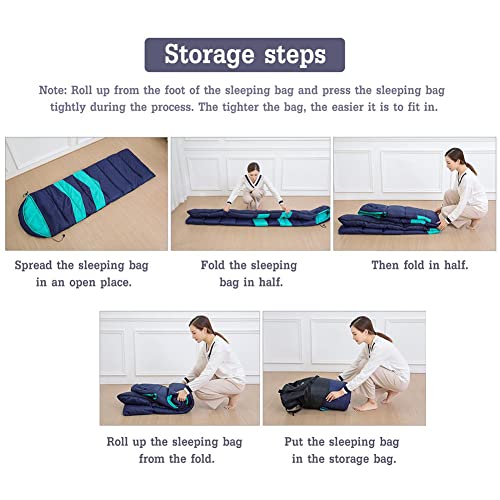 Storage steps

Note: Roll up from the foot of the sleeping bag and press the sleeping bag tightly during the process. The tighter the bag, the easier it is to fit in.

Spread the sleeping bag in an open place.

Fold the sleeping bag in half.

Then fold in half.

Roll up the sleeping bag from the fold.

Put the sleeping bag in the storage bag.