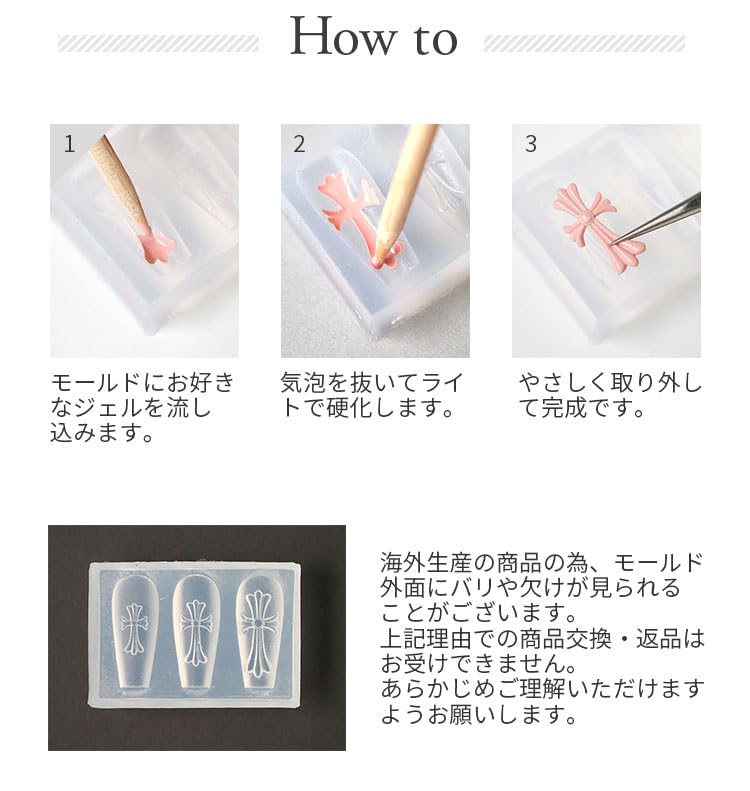 How to

1

モールドにお好きなジェルを流し込みます。

2

気泡を抜いてライトで硬化します。

3

やさしく取り外して完成です。

海外生産の商品の為、モールド外面にバリや欠けが見られることがございます。
上記理由での商品交換・返品はお受けできません。
あらかじめご理解いただけますようお願いします。