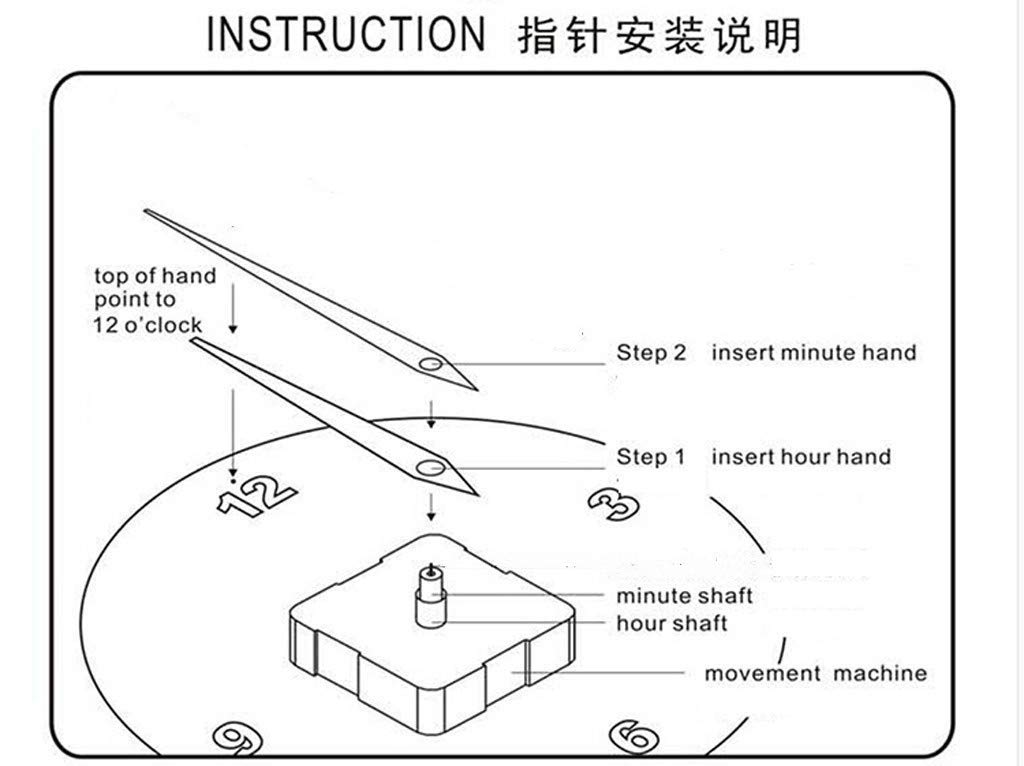 INSTRUCTION 指针安装说明

top of hand point to 12 o'clock

Step 2 insert minute hand

Step 1 insert hour hand

12

3

minute shaft

hour shaft

movement machine

9

6